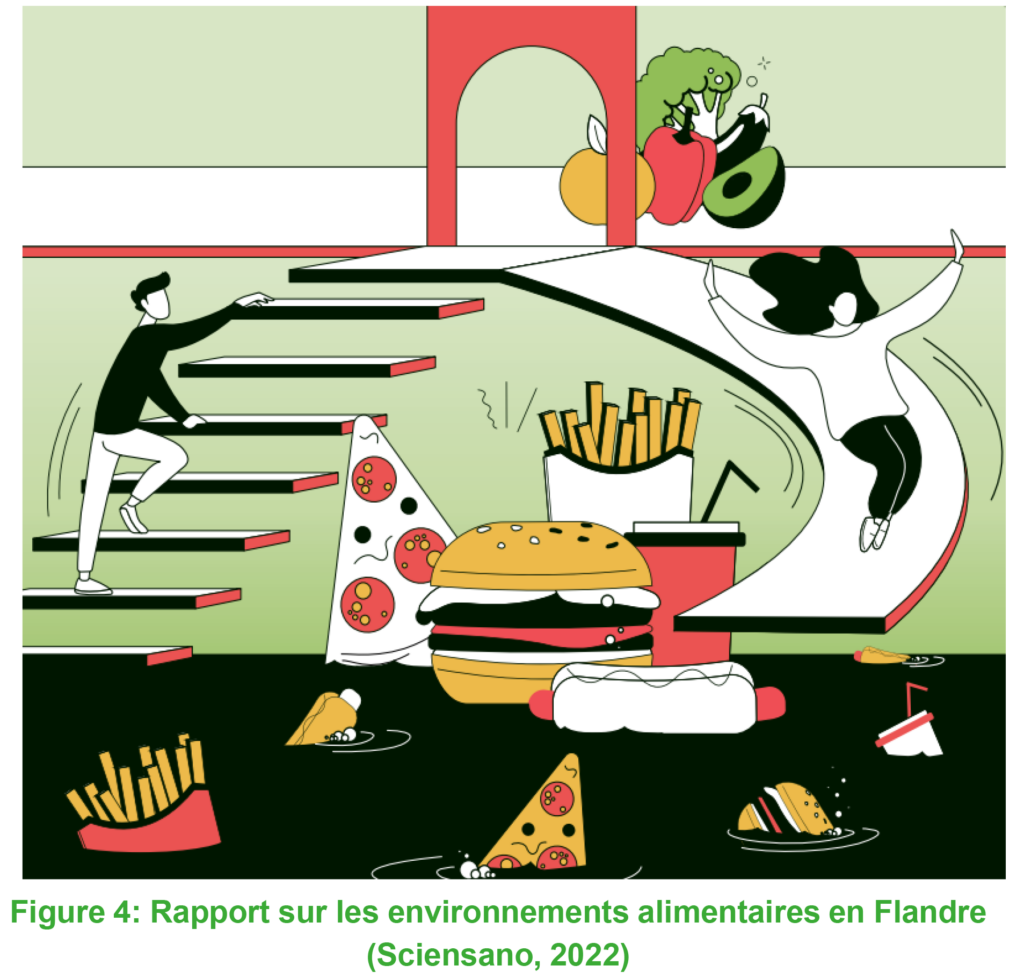 Figure 4: Rapport sur les environnements alimentaires en Flandre (Sciensano, 2022)